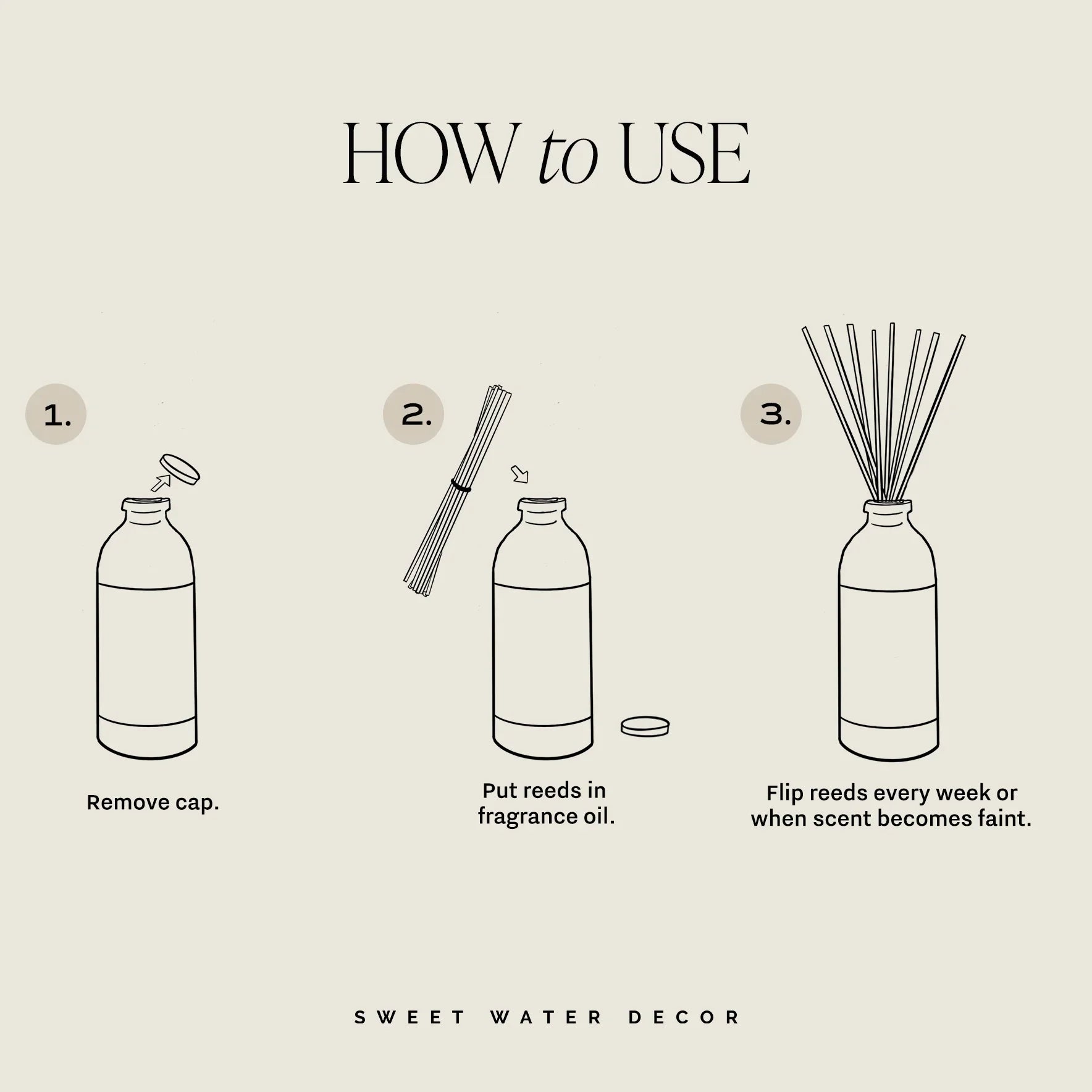 HOW to USE

1.

Remove cap.

2.

Put reeds in fragrance oil.

3.

Flip reeds every week or when scent becomes faint.

SWEET WATER DECOR